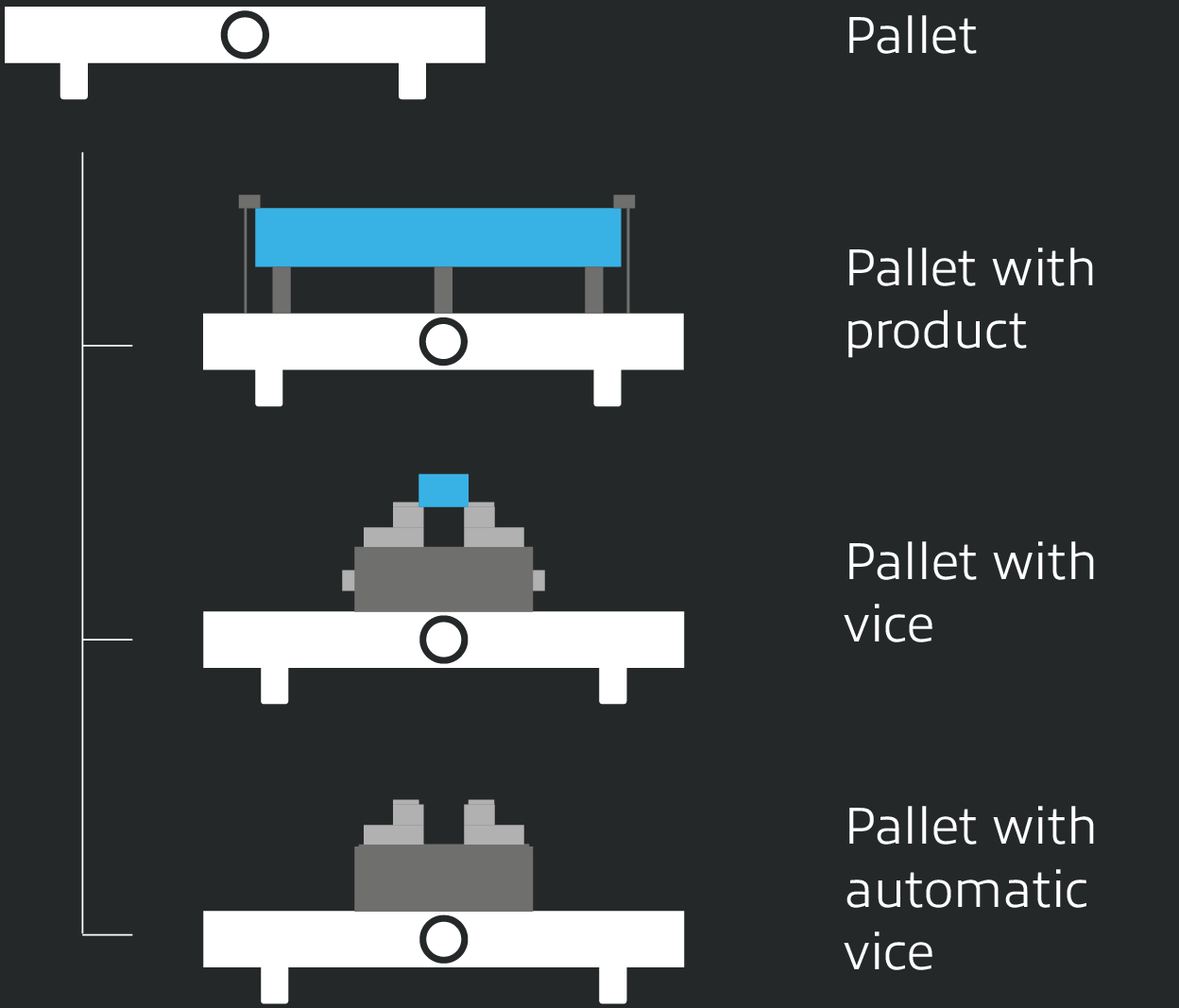 Pallet

Pallet with product

Pallet with vice

Pallet with automatic vice